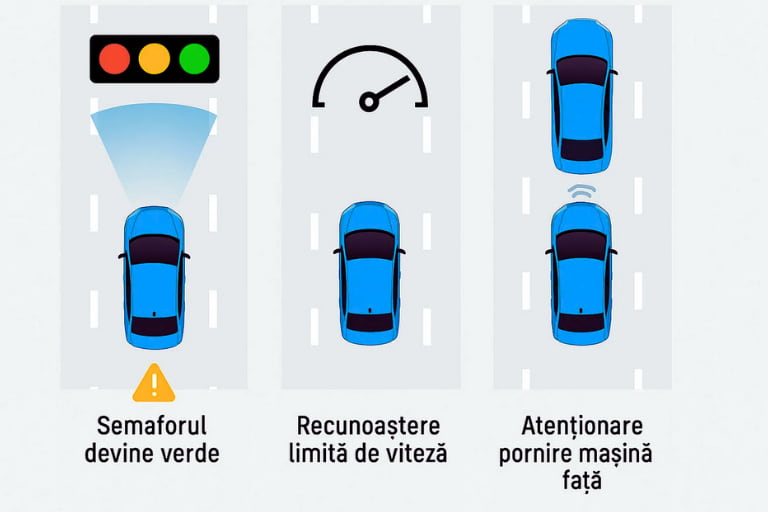 Semaforul devine verde

Recunoaștere limită de viteză

Atenționare pornire mașină față